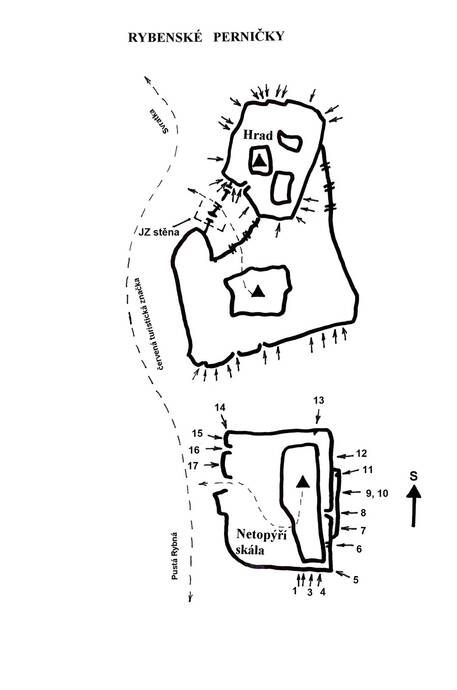 RYBENSKÉ PERNIČKY

Svratka

Hrad

JZ stěna

červená turistická značka

14

13

15

16

17

12

11

9, 10

8

7

6

5

S

Netopýří skála

Pustá Rybná

1 3 4