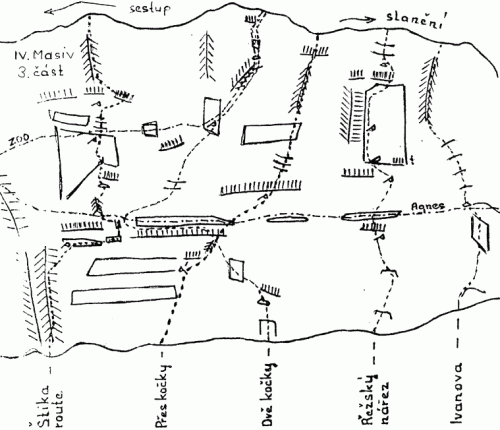 sestup

slanění

IV. Masiv
3. část

ZOO

Agnes

Štika route

Přes kočky

Dvě kočky

Řezský nářez

Ivanova